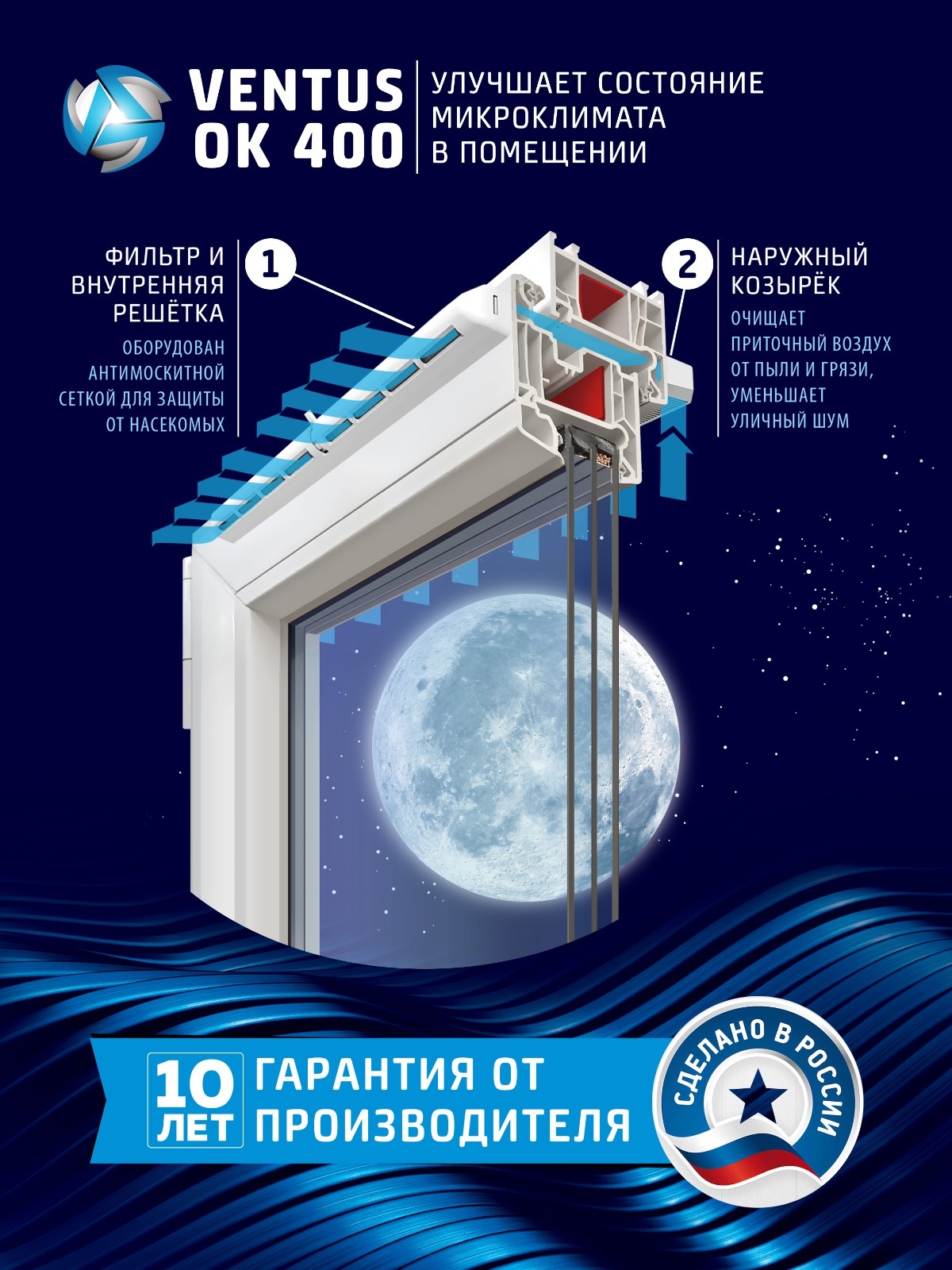 VENTUS OK 400

УЛУЧШАЕТ СОСТОЯНИЕ МИКРОКЛИМАТА В ПОМЕЩЕНИИ

1

ФИЛЬТР И ВНУТРЕННЯЯ РЕШЁТКА

ОБОРУДОВАН АНТИМОСКИТНОЙ СЕТКОЙ ДЛЯ ЗАЩИТЫ ОТ НАСЕКОМЫХ

2

НАРУЖНЫЙ КОЗЫРЁК

ОЧИЩАЕТ ПРИТОЧНЫЙ ВОЗДУХ ОТ ПЫЛИ И ГРЯЗИ, УМЕНЬШАЕТ УЛИЧНЫЙ ШУМ

10 ЛЕТ

ГАРАНТИЯ ОТ ПРОИЗВОДИТЕЛЯ

СДЕЛАНО В РОССИИ